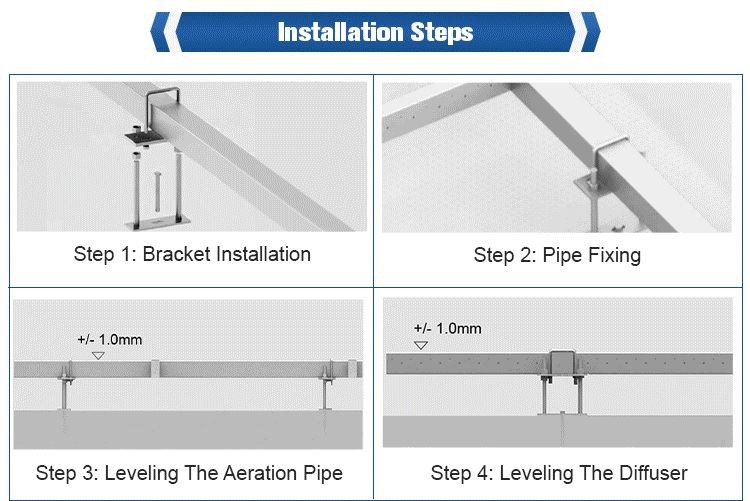 Installation Steps

Step 1: Bracket Installation

Step 2: Pipe Fixing

+/- 1.0mm

Step 3: Leveling The Aeration Pipe

+/- 1.0mm

Step 4: Leveling The Diffuser